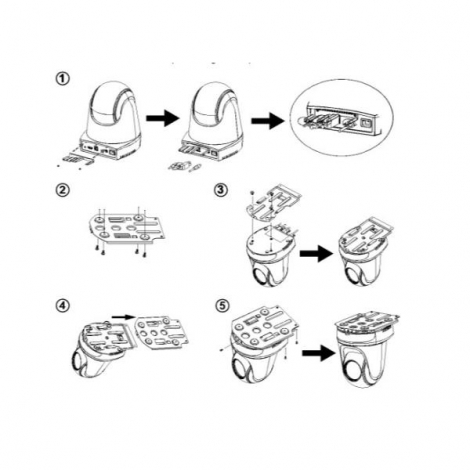 ①

②

③

④

⑤